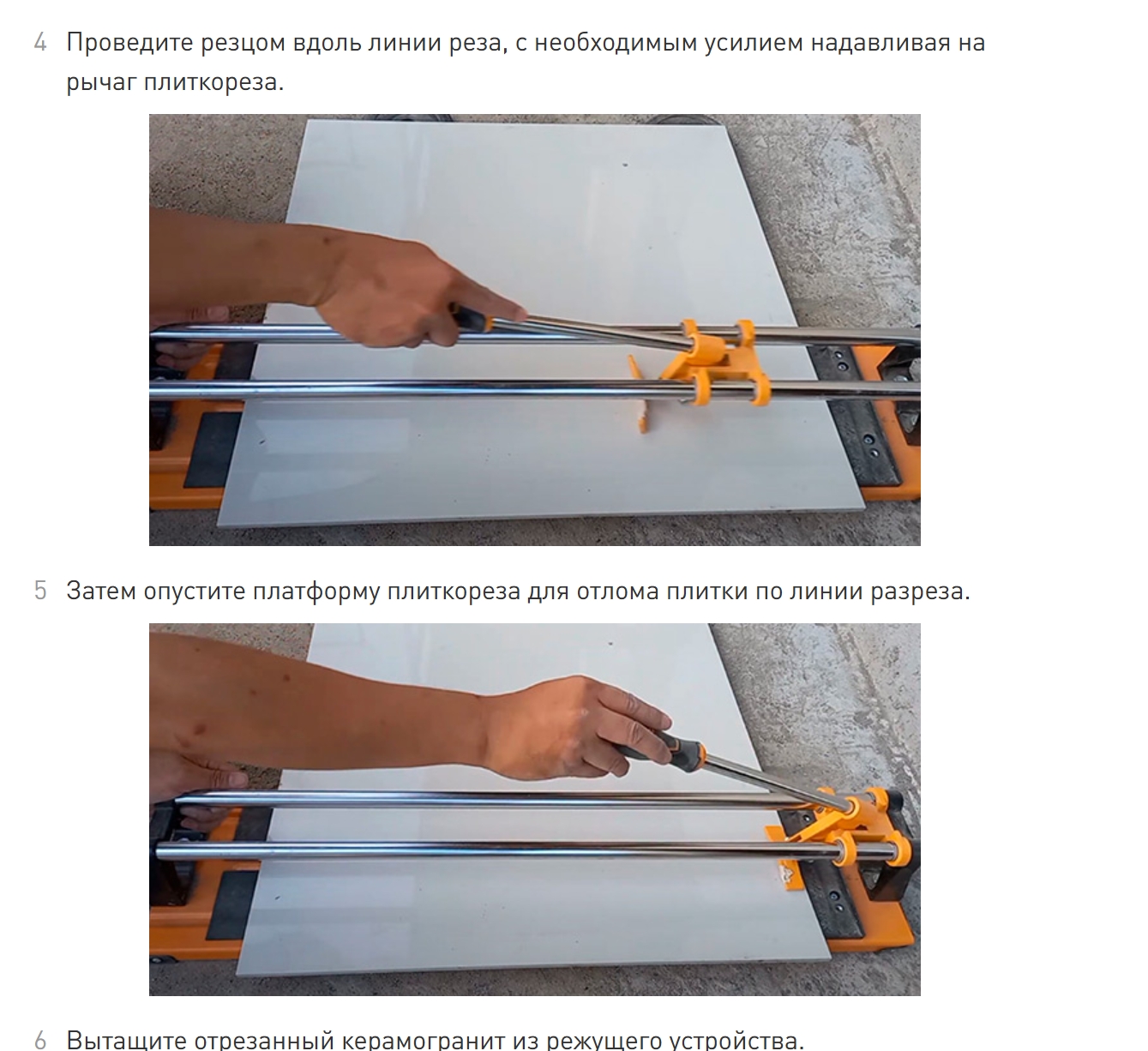 4 Проведите резцом вдоль линии реза, с необходимым усилием надавливая на рычаг плиткореза.

5 Затем опустите платформу плиткореза для отлома плитки по линии разреза.

6 Вытащите отрезанный керамогранит из режущего устройства.